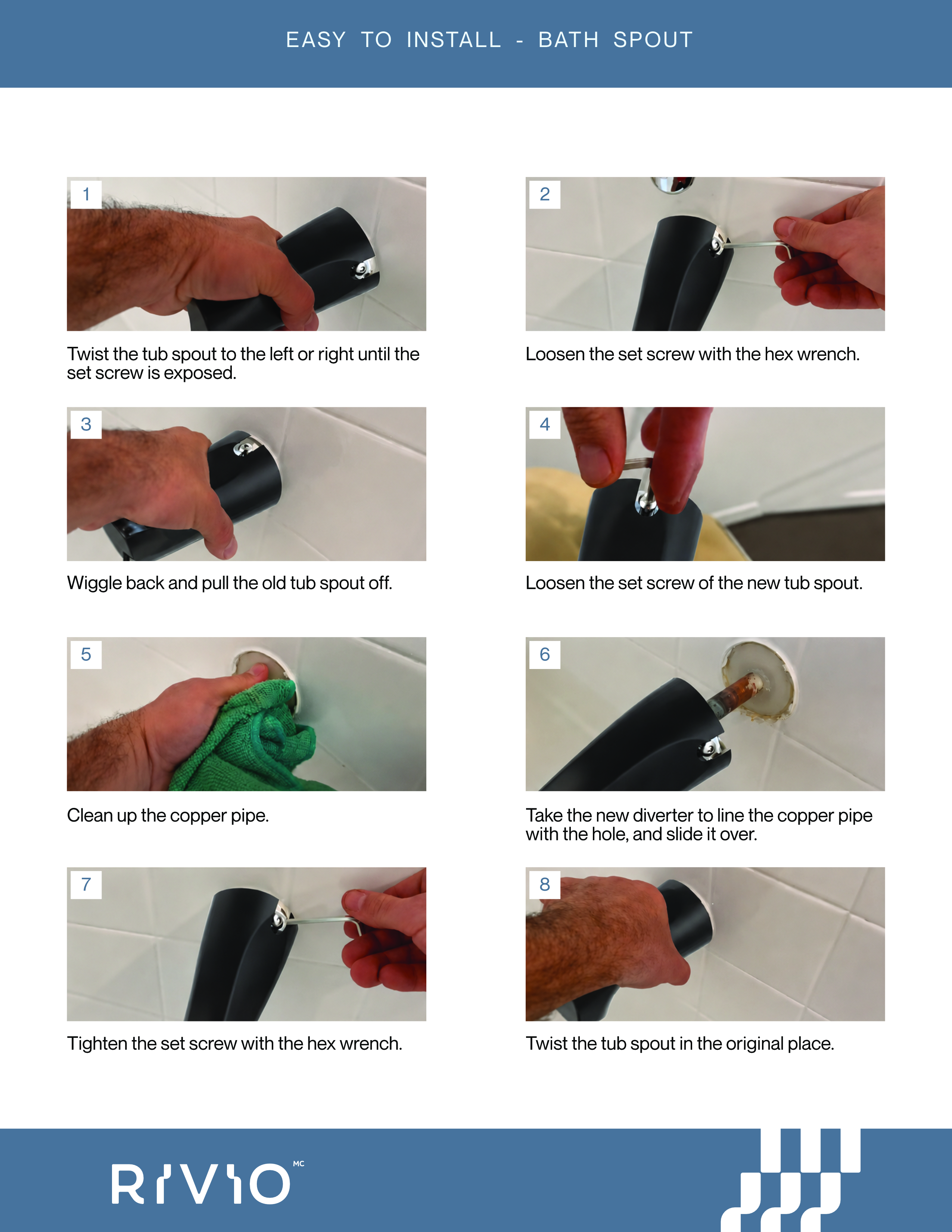 EASY TO INSTALL - BATH SPOUT

1

Twist the tub spout to the left or right until the set screw is exposed.

2

Loosen the set screw with the hex wrench.

3

Wiggle back and pull the old tub spout off.

4

Loosen the set screw of the new tub spout.

5

Clean up the copper pipe.

6

Take the new diverter to line the copper pipe with the hole, and slide it over.

7

Tighten the set screw with the hex wrench.

8

Twist the tub spout in the original place.

RIVIO MC